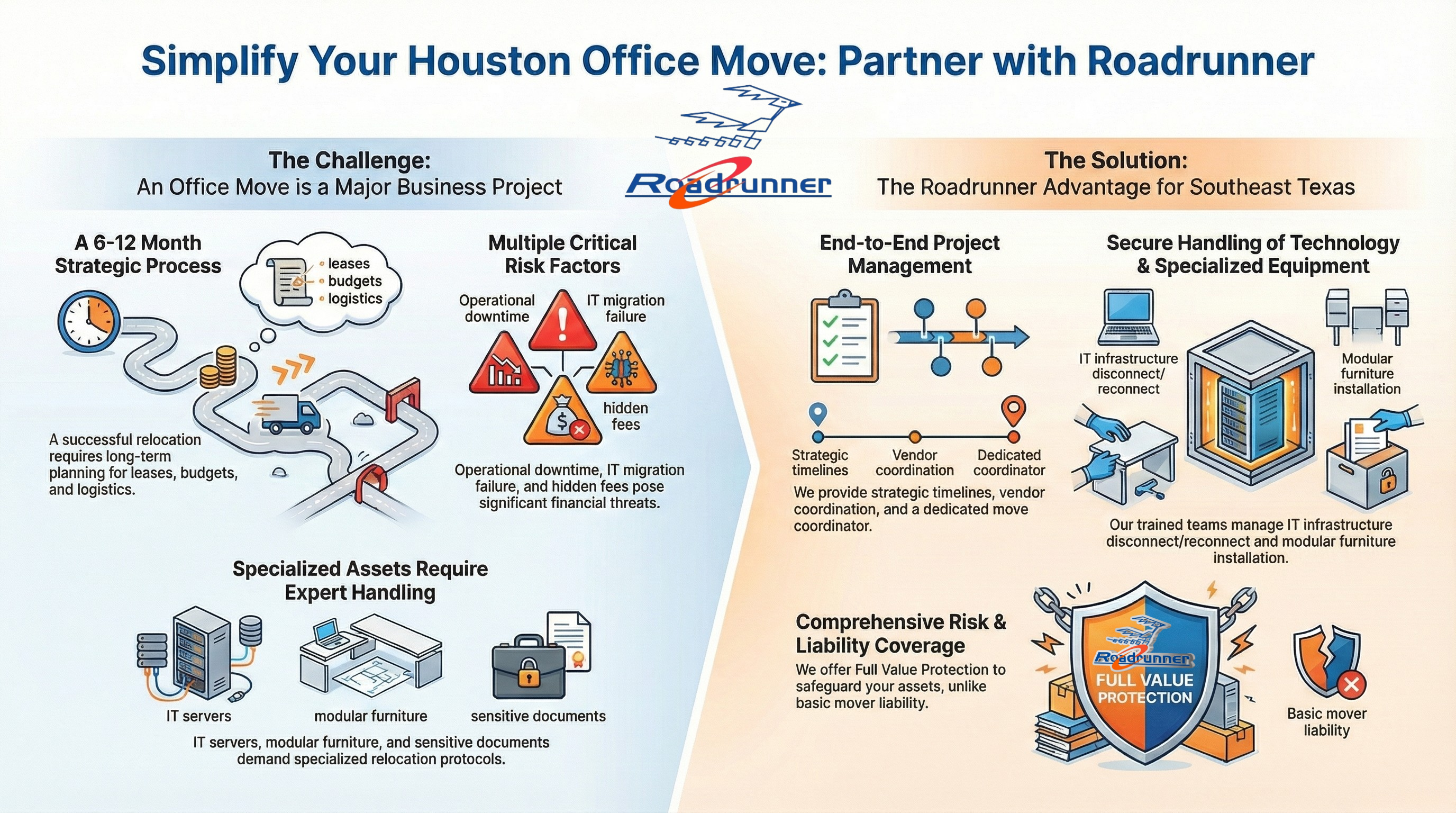 Simplify Your Houston Office Move: Partner with Roadrunner

Roadrunner

The Challenge:
An Office Move is a Major Business Project

A 6-12 Month Strategic Process

leases
budgets
logistics

A successful relocation requires long-term planning for leases, budgets, and logistics.

Multiple Critical Risk Factors

Operational downtime

IT migration failure

hidden fees

Operational downtime, IT migration failure, and hidden fees pose significant financial threats.

Specialized Assets Require Expert Handling

IT servers

modular furniture

sensitive documents

IT servers, modular furniture, and sensitive documents demand specialized relocation protocols.

The Solution:
The Roadrunner Advantage for Southeast Texas

End-to-End Project Management

Strategic timelines

Vendor coordination

Dedicated coordinator

We provide strategic timelines, vendor coordination, and a dedicated move coordinator.

Secure Handling of Technology & Specialized Equipment

IT infrastructure disconnect/ reconnect

Modular furniture installation

Our trained teams manage IT infrastructure disconnect/reconnect and modular furniture installation.

Comprehensive Risk & Liability Coverage

We offer Full Value Protection to safeguard your assets, unlike basic mover liability.

Roadrunner
FULL VALUE PROTECTION

Basic mover liability