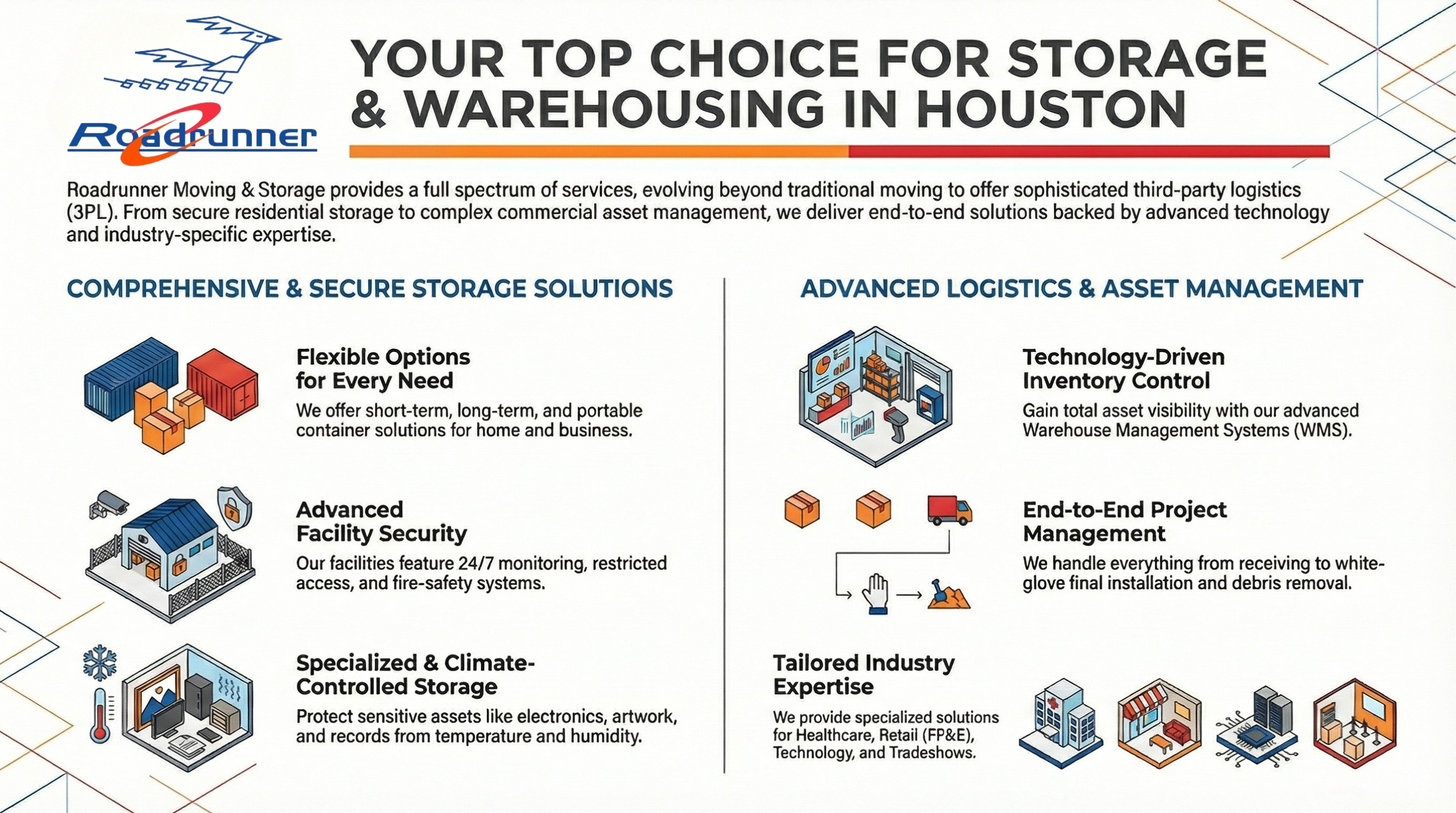 Roadrunner

YOUR TOP CHOICE FOR STORAGE & WAREHOUSING IN HOUSTON

Roadrunner Moving & Storage provides a full spectrum of services, evolving beyond traditional moving to offer sophisticated third-party logistics (3PL). From secure residential storage to complex commercial asset management, we deliver end-to-end solutions backed by advanced technology and industry-specific expertise.

COMPREHENSIVE & SECURE STORAGE SOLUTIONS

Flexible Options for Every Need

We offer short-term, long-term, and portable container solutions for home and business.

Advanced Facility Security

Our facilities feature 24/7 monitoring, restricted access, and fire-safety systems.

Specialized & Climate-Controlled Storage

Protect sensitive assets like electronics, artwork, and records from temperature and humidity.

ADVANCED LOGISTICS & ASSET MANAGEMENT

Technology-Driven Inventory Control

Gain total asset visibility with our advanced Warehouse Management Systems (WMS).

End-to-End Project Management

We handle everything from receiving to white-glove final installation and debris removal.

Tailored Industry Expertise

We provide specialized solutions for Healthcare, Retail (FP&E), Technology, and Tradeshows.